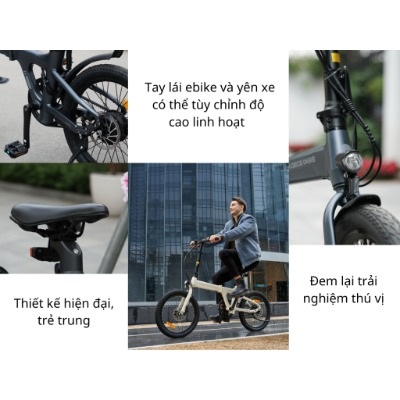 Tay lái ebike và yên xe có thể tùy chỉnh độ cao linh hoạt

Thiết kế hiện đại, trẻ trung

Đem lại trải nghiệm thú vị